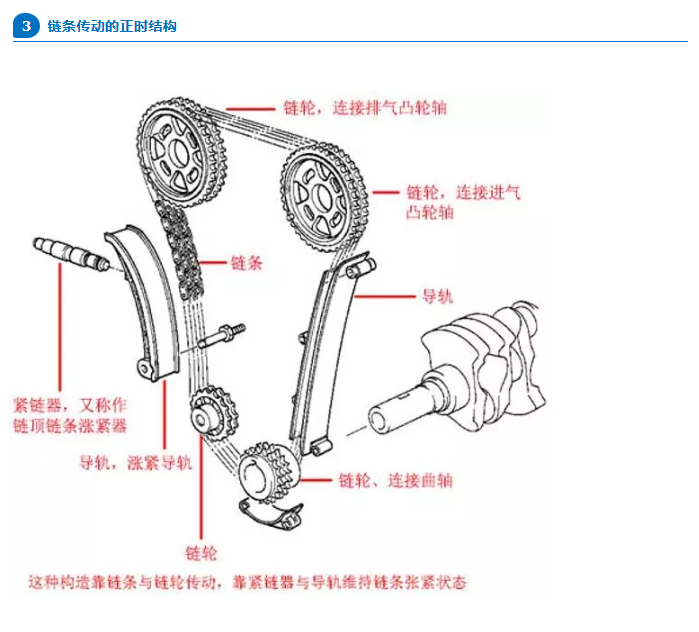 3 链条传动的正时结构

链轮，连接排气凸轮轴

链轮，连接进气凸轮轴

链条

导轨

紧链器，又称作链顶链条涨紧器

导轨，涨紧导轨

链轮、连接曲轴

链轮

这种构造靠链条与链轮传动，靠紧链器与导轨维持链条张紧状态